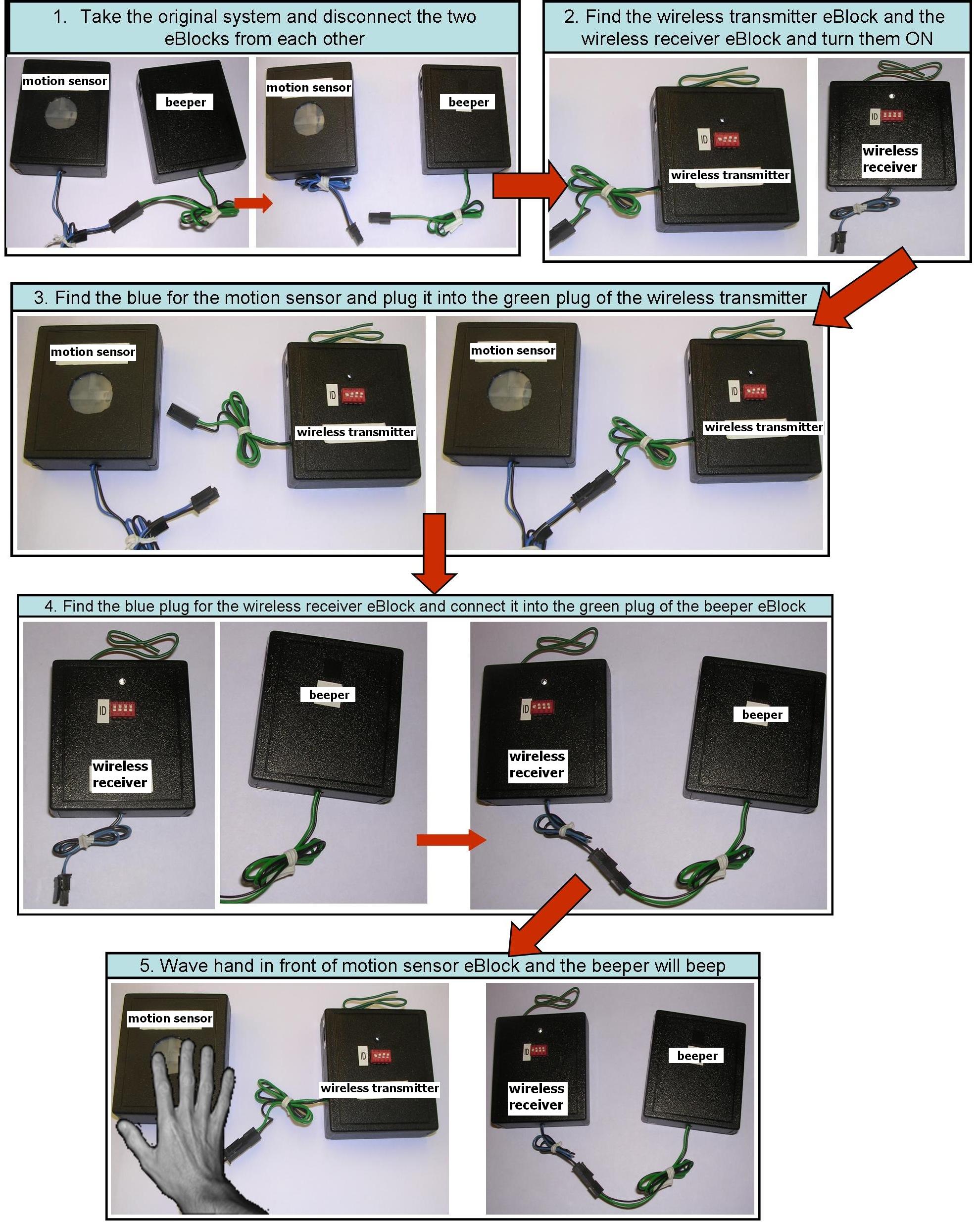 1. Take the original system and disconnect the two eBlocks from each other

motion sensor

beeper

motion sensor

beeper

2. Find the wireless transmitter eBlock and the wireless receiver eBlock and turn them ON

ID

wireless transmitter

ID

wireless receiver

3. Find the blue for the motion sensor and plug it into the green plug of the wireless transmitter

motion sensor

ID

wireless transmitter

motion sensor

ID

wireless transmitter

4. Find the blue plug for the wireless receiver eBlock and connect it into the green plug of the beeper eBlock

ID

wireless receiver

beeper

ID

wireless receiver

beeper

5. Wave hand in front of motion sensor eBlock and the beeper will beep

motion sensor

ID

wireless transmitter

ID

wireless receiver

beeper